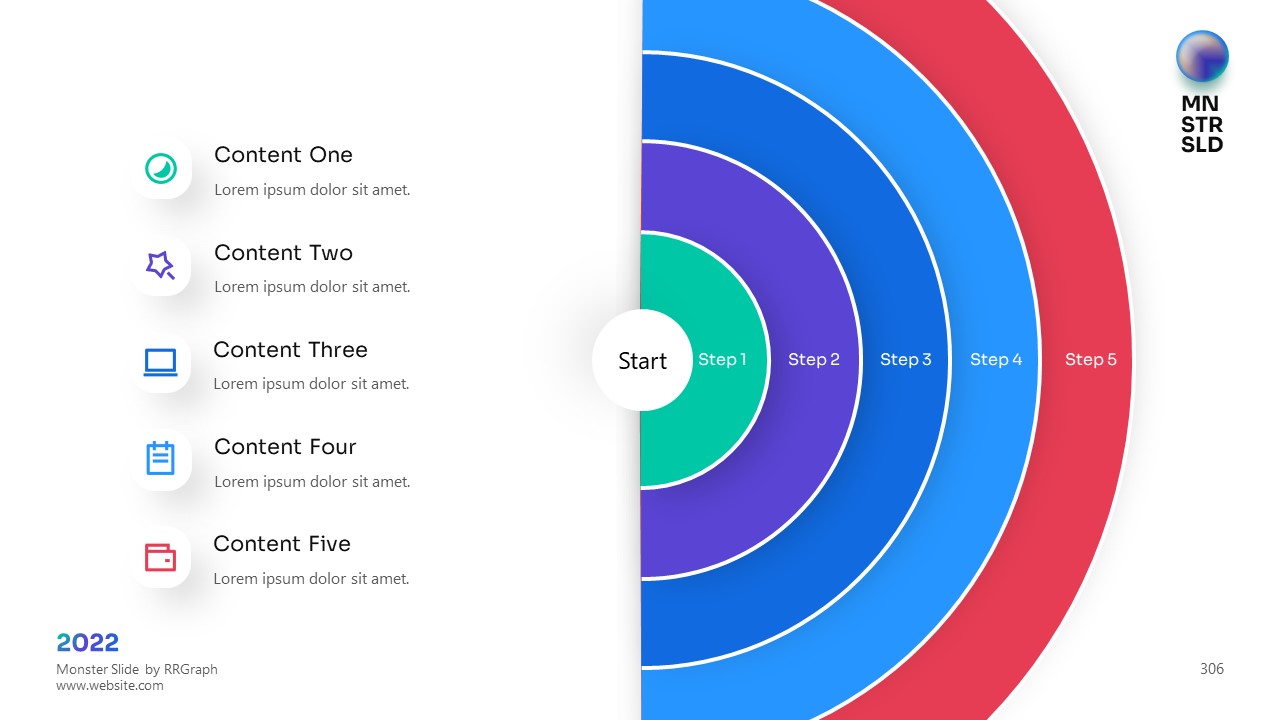 MN
STR
SLD

Content One
Lorem ipsum dolor sit amet.

Content Two
Lorem ipsum dolor sit amet.

Content Three
Lorem ipsum dolor sit amet.

Content Four
Lorem ipsum dolor sit amet.

Content Five
Lorem ipsum dolor sit amet.

Start
Step 1
Step 2
Step 3
Step 4
Step 5

2022
Monster Slide by RRGraph
www.website.com

306